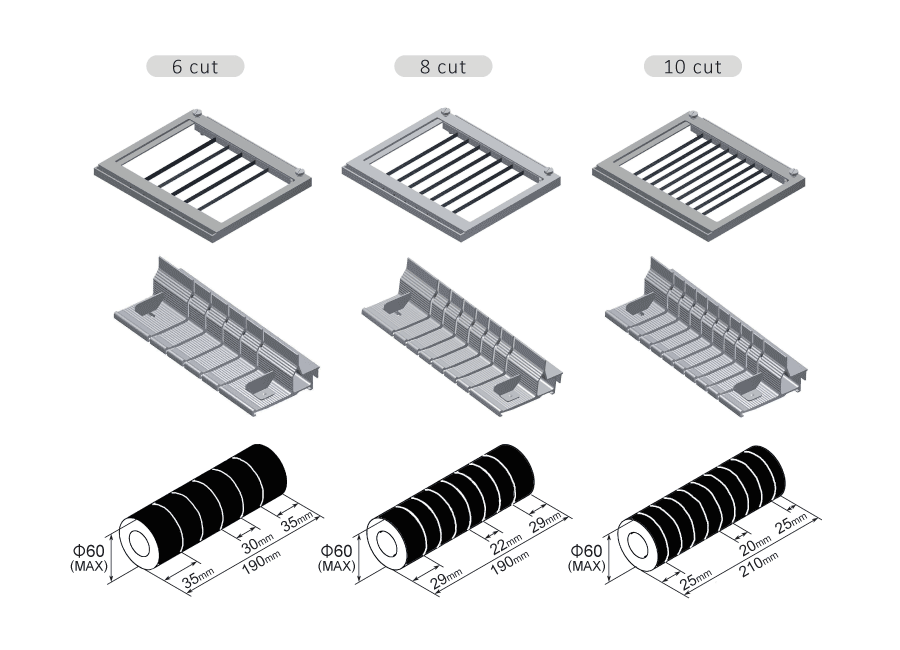 6 cut

8 cut

10 cut

Φ60 (MAX)
35mm
30mm
35mm
190mm

Φ60 (MAX)
29mm
22mm
29mm
190mm

Φ60 (MAX)
25mm
20mm
25mm
210mm